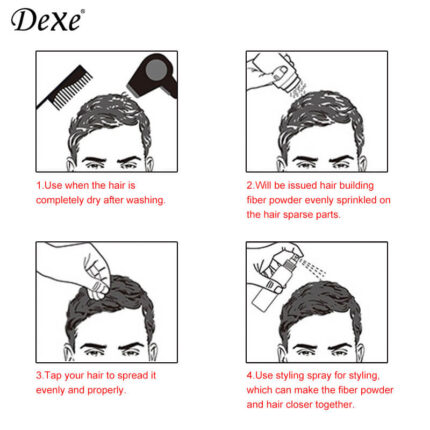 Dexe®

1.Use when the hair is completely dry after washing.

2.Will be issued hair building fiber powder evenly sprinkled on the hair sparse parts.

3.Tap your hair to spread it evenly and properly.

4.Use styling spray for styling, which can make the fiber powder and hair closer together.